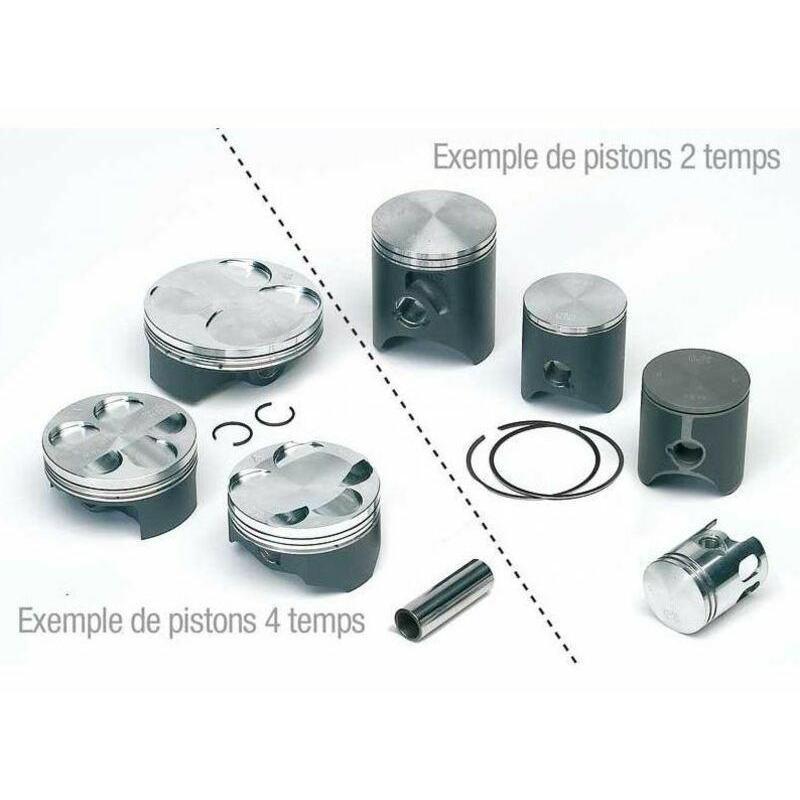 Exemple de pistons 2 temps

Exemple de pistons 4 temps